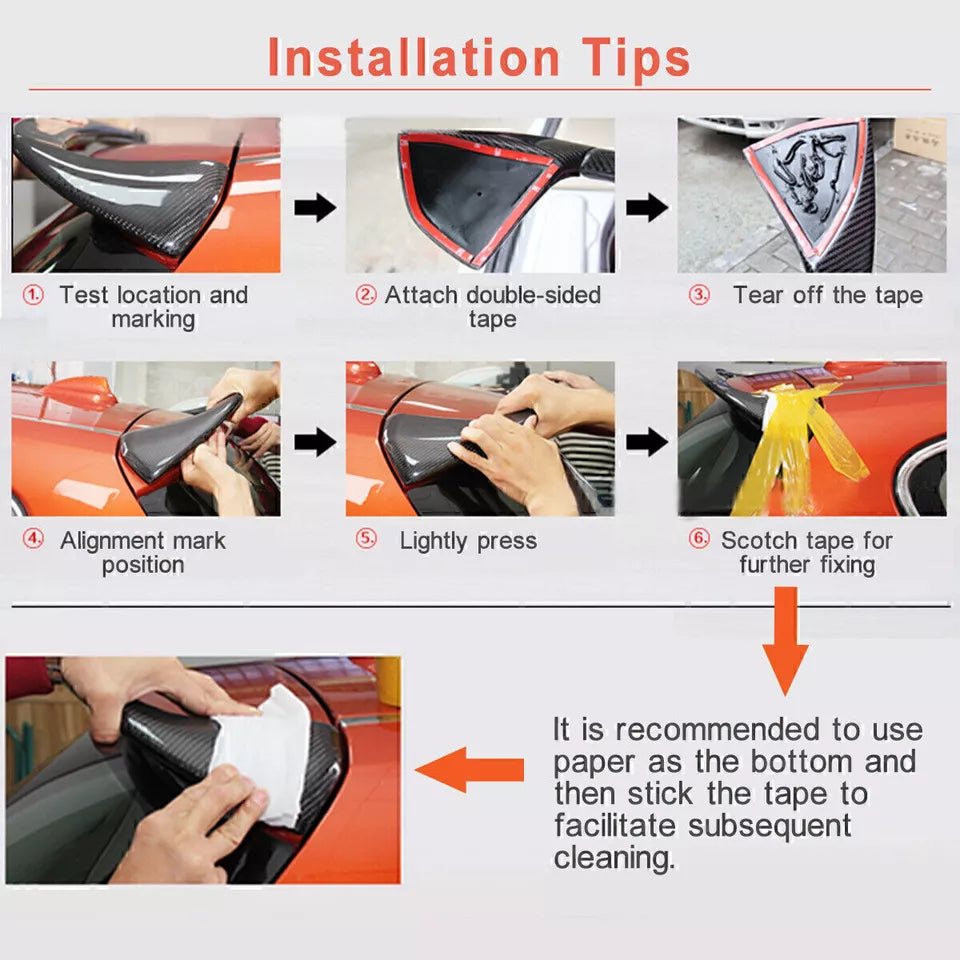 Installation Tips

① Test location and marking

② Attach double-sided tape

③ Tear off the tape

④ Alignment mark position

⑤ Lightly press

⑥ Scotch tape for further fixing

It is recommended to use paper as the bottom and then stick the tape to facilitate subsequent cleaning.